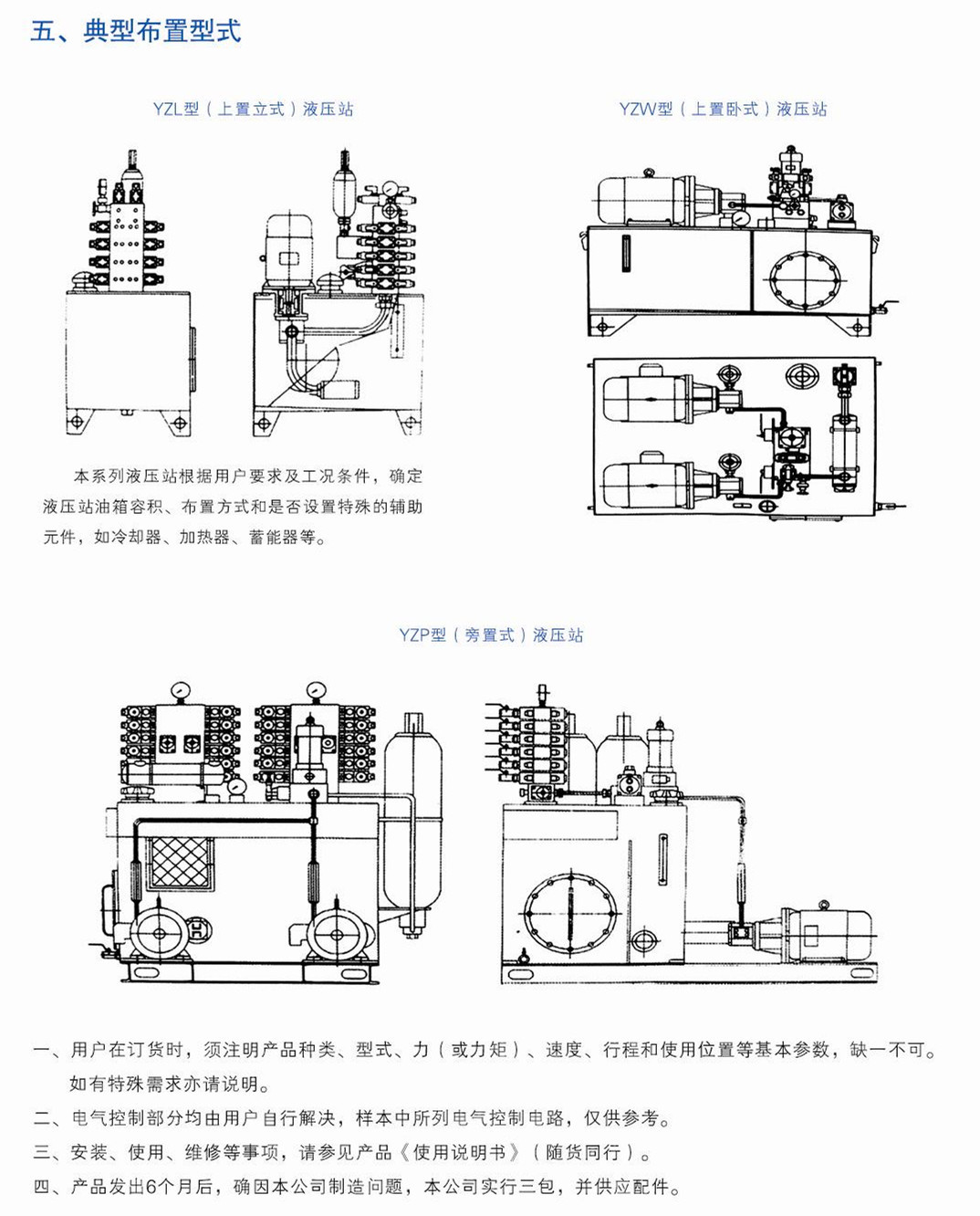 五、典型布置型式

YZL型（上置立式）液压站

YZW型（上置卧式）液压站

本系列液压站根据用户要求及工况条件，确定液压站油箱容积、布置方式和是否设置特殊的辅助元件，如冷却器、加热器、蓄能器等。

YZP型（旁置式）液压站

一、用户在订货时，须注明产品种类、型式、力（或力矩）、速度、行程和使用位置等基本参数，缺一不可。如有特殊需求亦请说明。

二、电气控制部分均由用户自行解决，样本中所列电气控制电路，仅供参考。

三、安装、使用、维修等事项，请参见产品《使用说明书》（随货同行）。

四、产品发出6个月后，确因本公司制造问题，本公司实行三包，并供应配件。